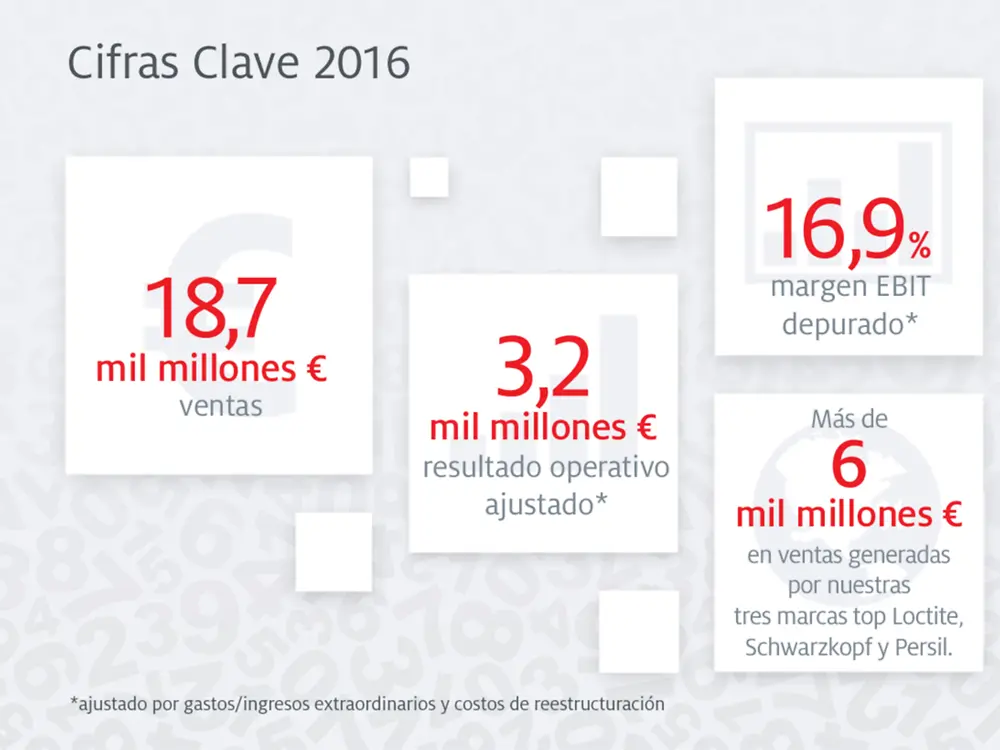 Cifras Clave 2016

18,7
mil millones €
ventas

3,2
mil millones €
resultado operativo ajustado*

16,9%
margen EBIT depurado*

Más de
6
mil millones €
en ventas generadas por nuestras tres marcas top Loctite, Schwarzkopf y Persil.

*ajustado por gastos/ingresos extraordinarios y costos de reestructuración