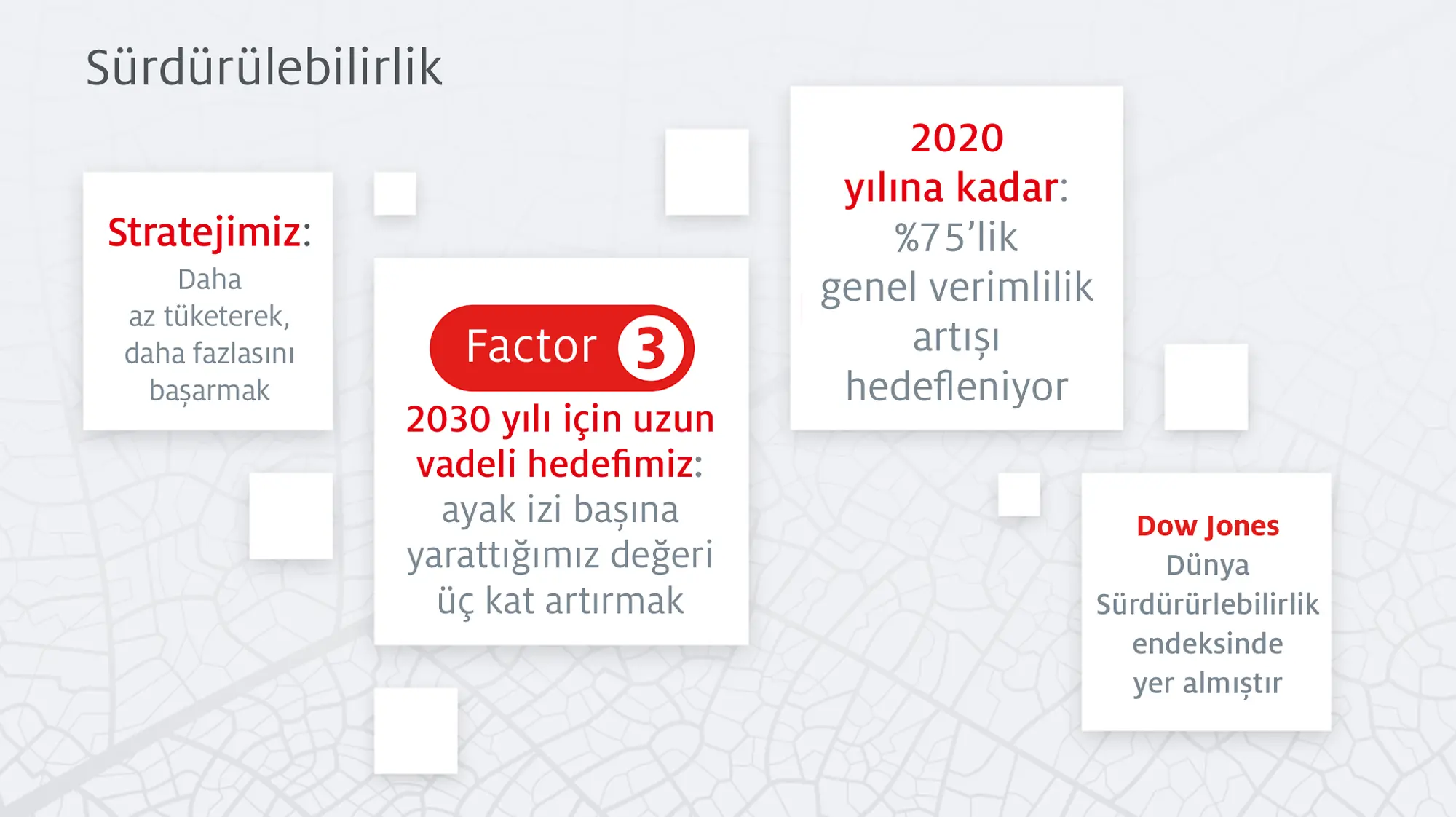 Sürdürülebilirlik

Stratejimiz: Daha az tüketerek, daha fazlasını başarmak

Factor 3

2030 yılı için uzun vadeli hedefimiz: ayak izi başına yarattığımız değeri üç kat artırmak

2020 yılına kadar: %75'lik genel verimlilik artışı hedefleniyor

Dow Jones Dünya Sürdürürlebilirlik endeksinde yer almıştır